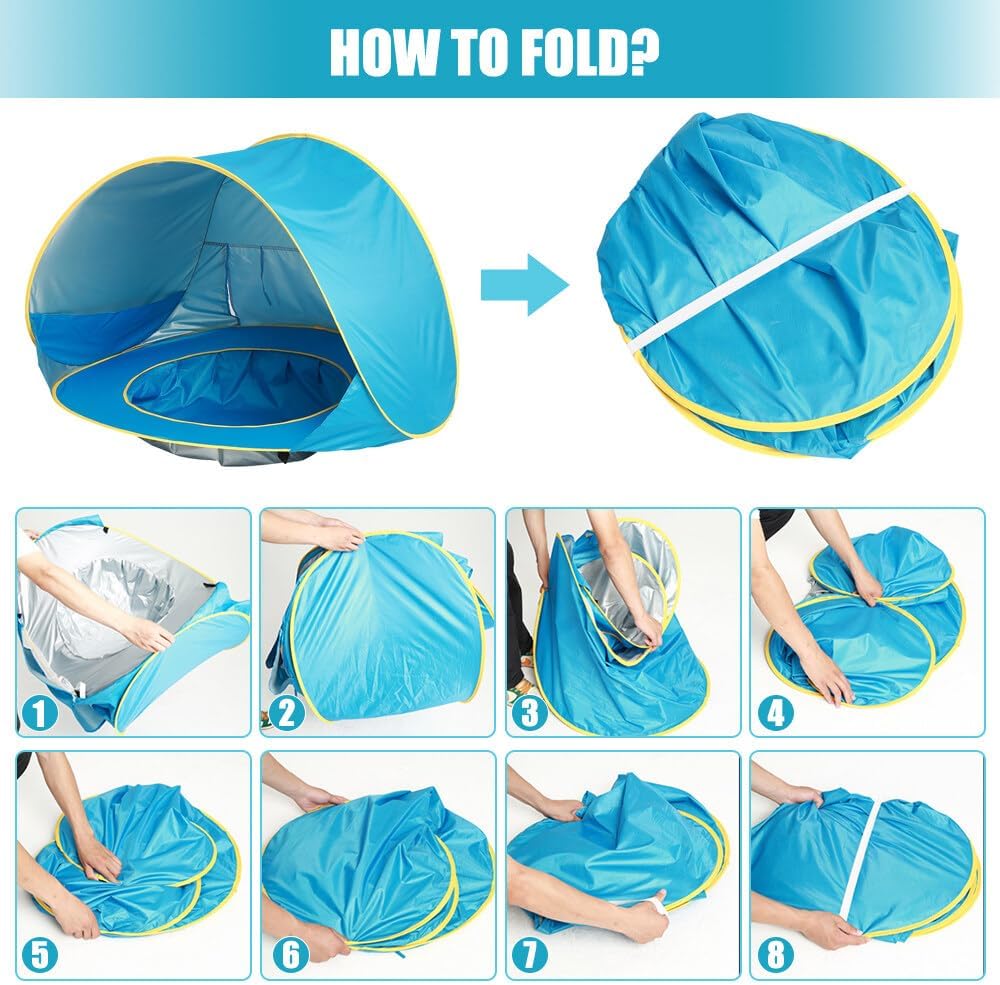 HOW TO FOLD?

1

2

3

4

5

6

7

8