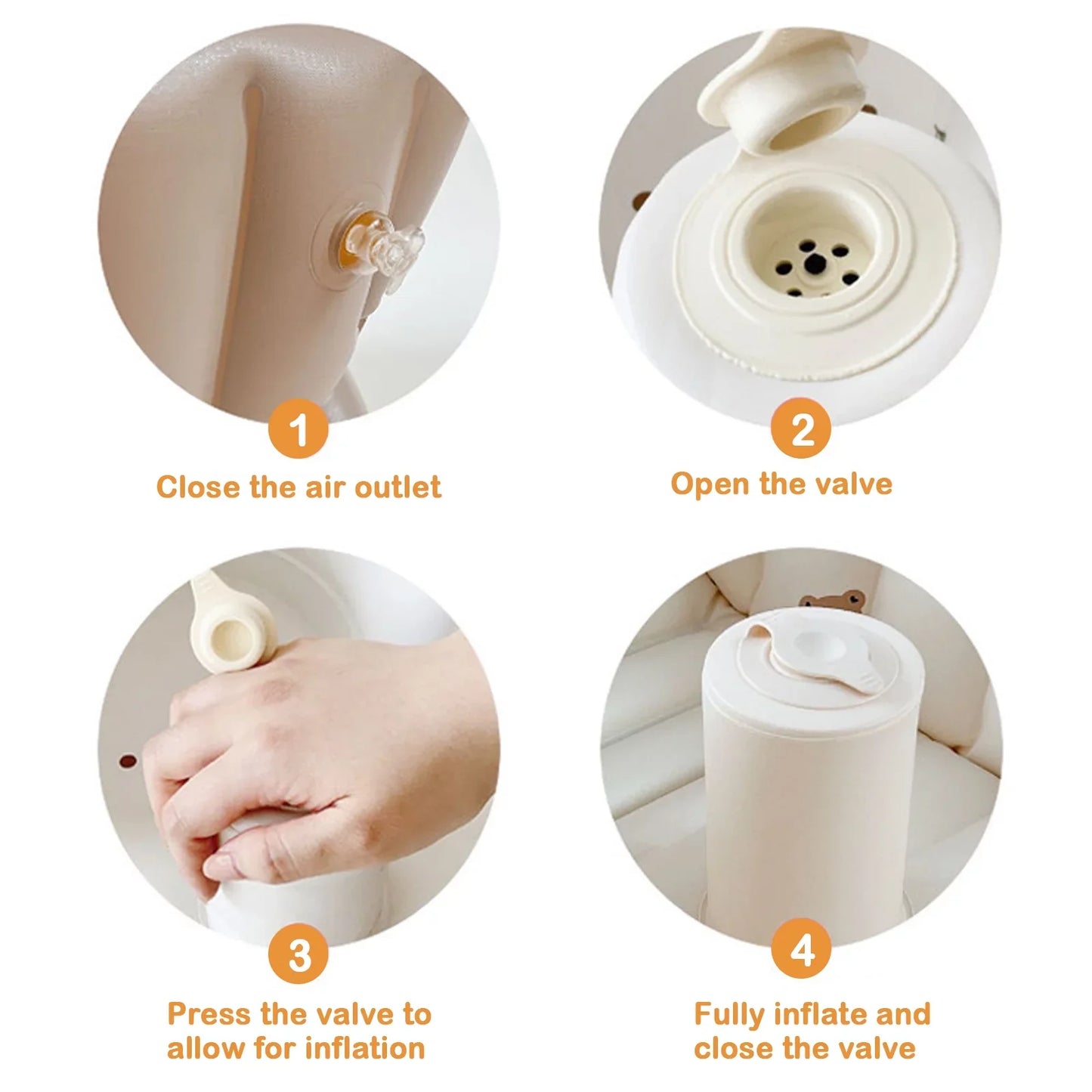 1
Close the air outlet

2
Open the valve

3
Press the valve to allow for inflation

4
Fully inflate and close the valve