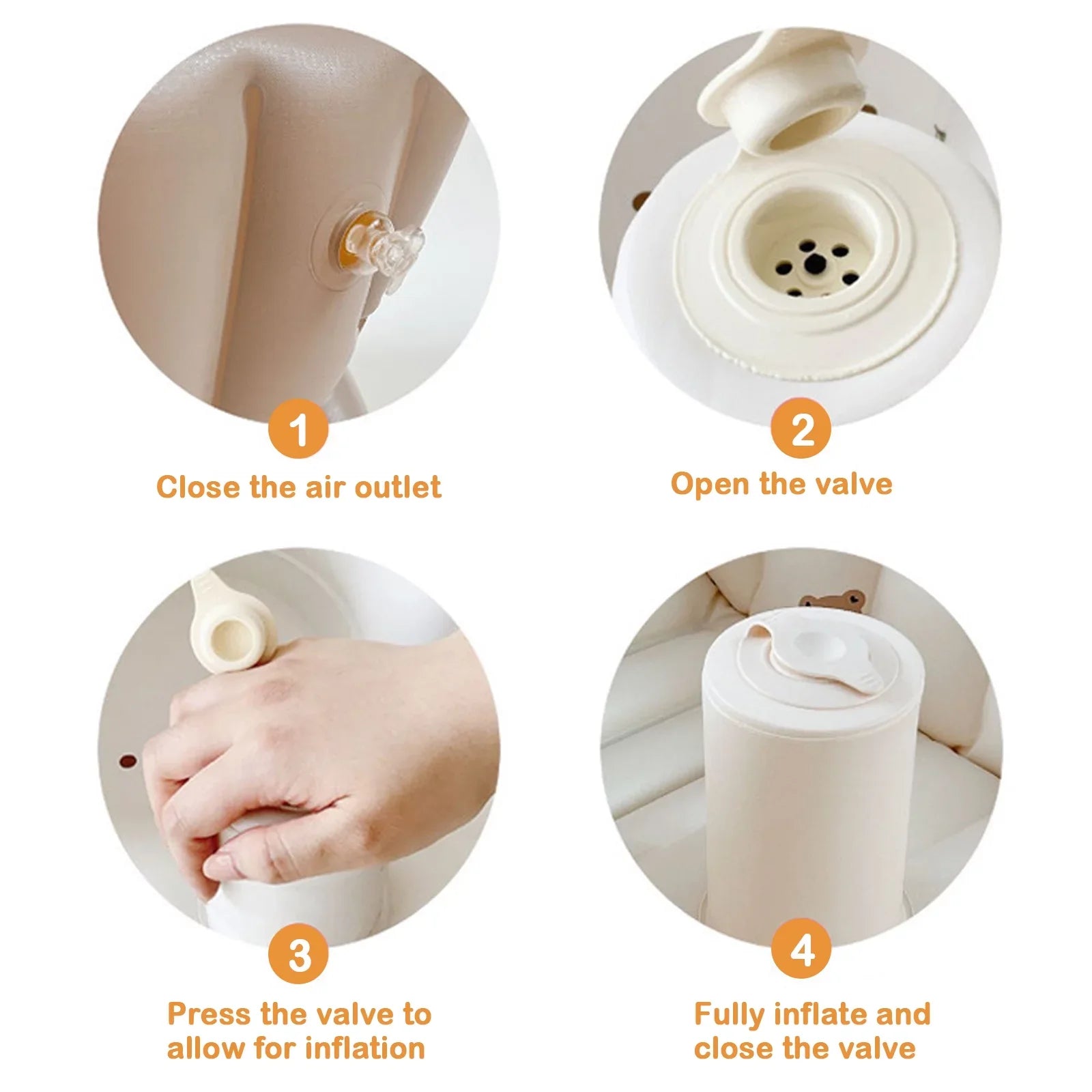 1
Close the air outlet

2
Open the valve

3
Press the valve to allow for inflation

4
Fully inflate and close the valve