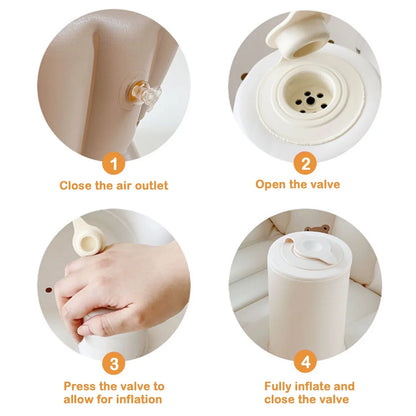 1
Close the air outlet

2
Open the valve

3
Press the valve to allow for inflation

4
Fully inflate and close the valve