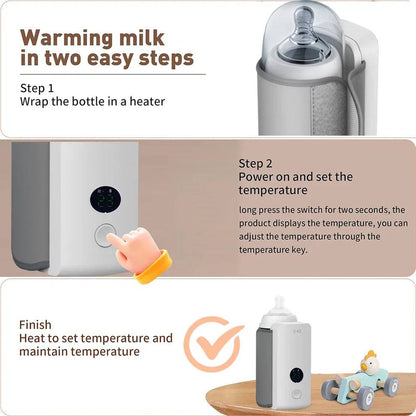 Warming milk in two easy steps

Step 1
Wrap the bottle in a heater

Step 2
Power on and set the temperature

long press the switch for two seconds, the product displays the temperature, you can adjust the temperature through the temperature key.

Finish
Heat to set temperature and maintain temperature